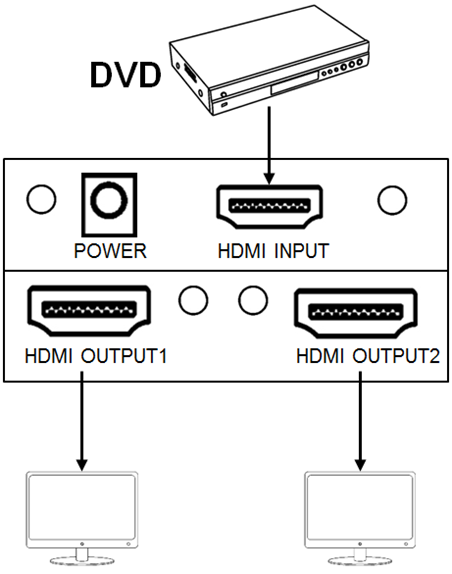 DVD

POWER

HDMI INPUT

HDMI OUTPUT1

HDMI OUTPUT2